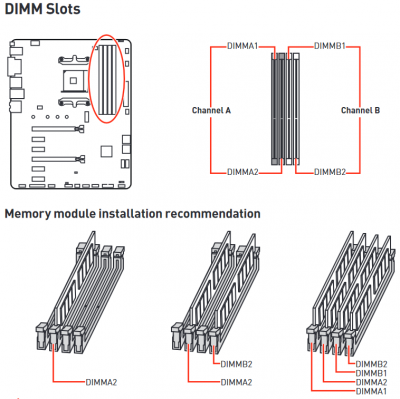 DIMM Slots

DIMMA1
DIMMB1
Channel A
Channel B
DIMMA2
DIMMB2

Memory module installation recommendation

DIMMA2

DIMMB2
DIMMA2

DIMMB2
DIMMB1
DIMMA2
DIMMA1