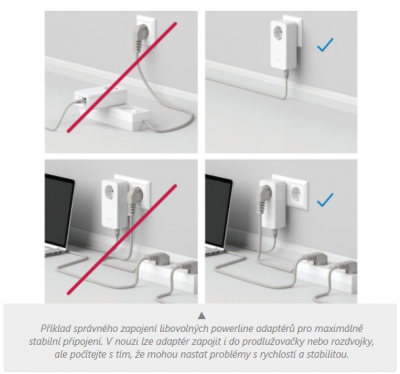 ▲
Příklad správného zapojení libovolných powerline adaptérů pro maximálně stabilní připojení. V nouzi lze adaptér zapojit i do prodlužovačky nebo rozdvojky, ale počítejte s tím, že mohou nastat problémy s rychlostí a stabilitou.