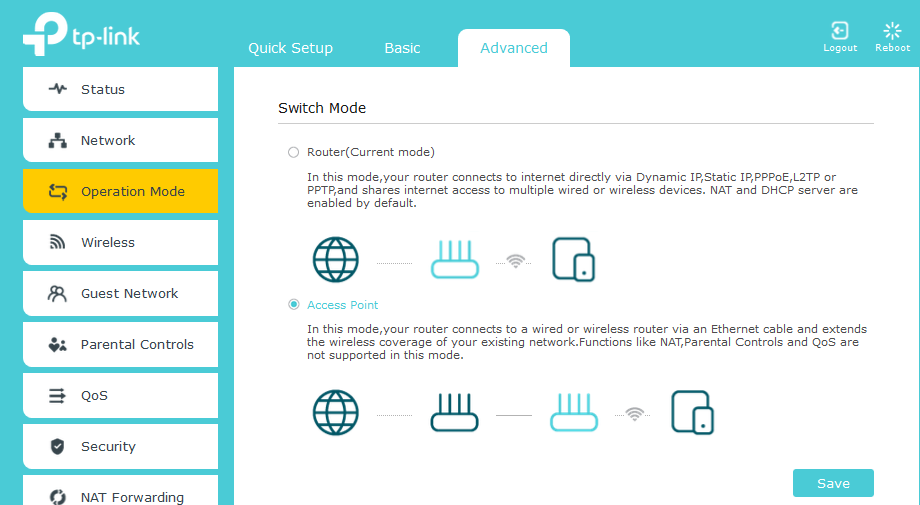 tp-link

Quick Setup
Basic
Advanced

Logout
Reboot

Status
Network
Operation Mode
Wireless
Guest Network
Parental Controls
QoS
Security
NAT Forwarding

Switch Mode

Router(Current mode)

In this mode,your router connects to internet directly via Dynamic IP,Static IP,PPPoE,L2TP or PPTP,and shares internet access to multiple wired or wireless devices. NAT and DHCP server are enabled by default.

Access Point

In this mode,your router connects to a wired or wireless router via an Ethernet cable and extends the wireless coverage of your existing network.Functions like NAT,Parental Controls and QoS are not supported in this mode.

Save