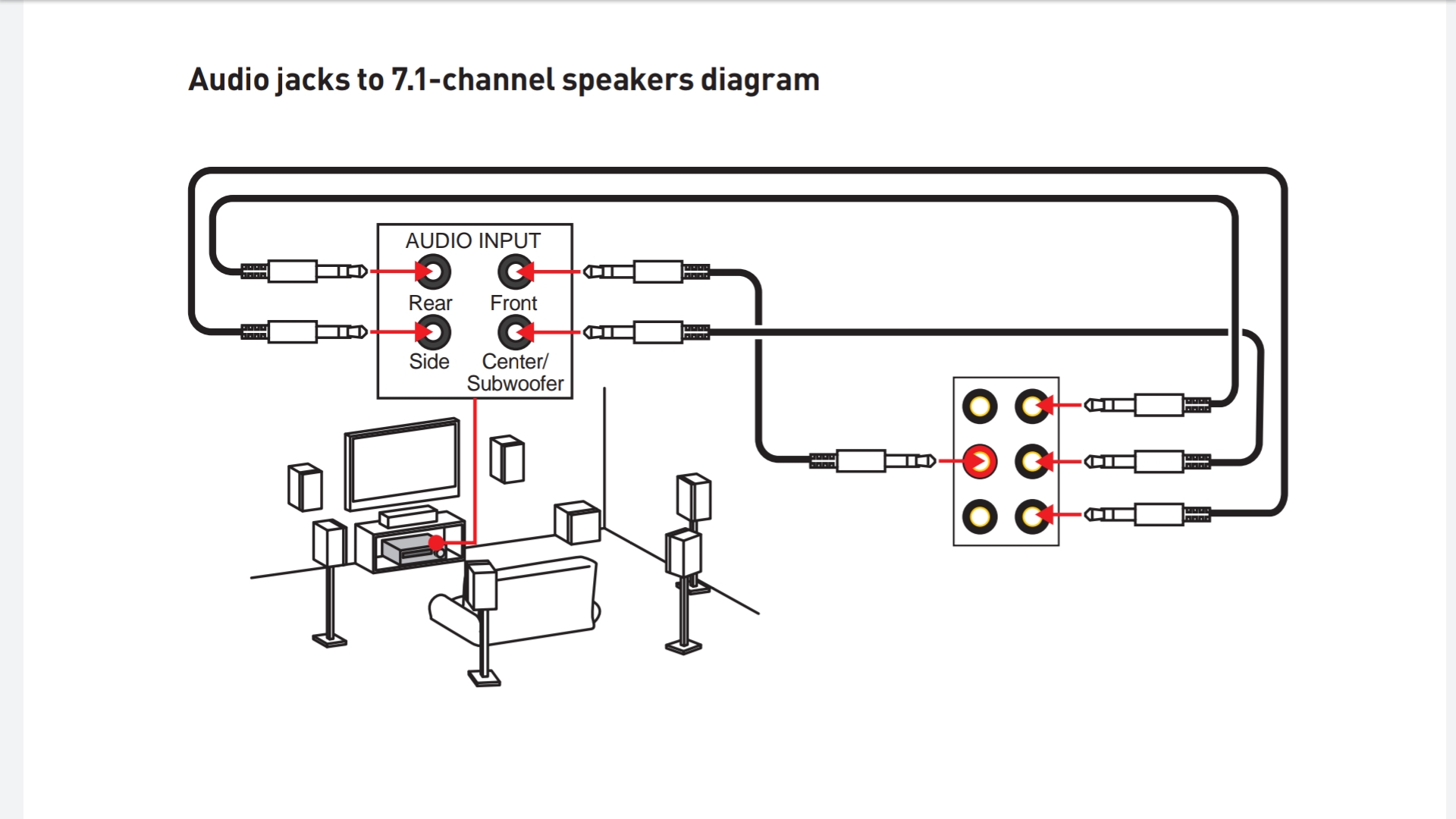 Audio jacks to 7.1-channel speakers diagram

AUDIO INPUT

Rear

Front

Side

Center/
Subwoofer